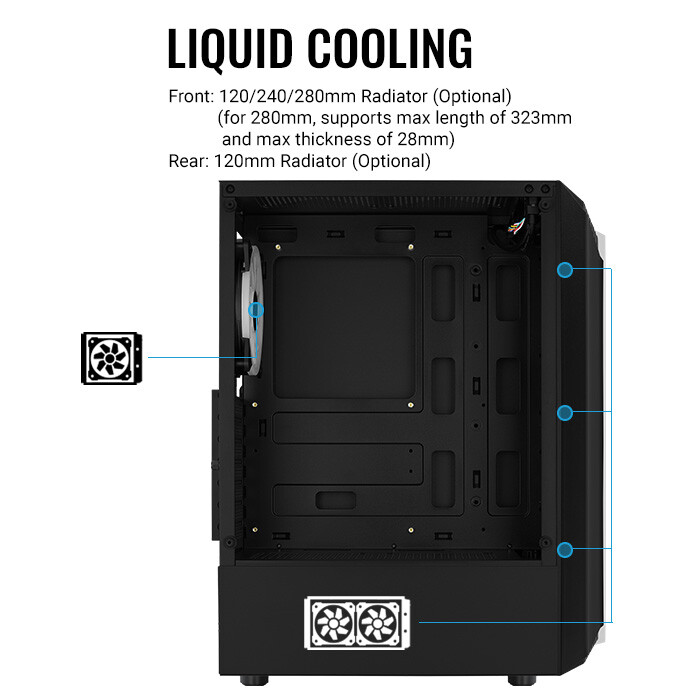 LIQUID COOLING

Front: 120/240/280mm Radiator (Optional)
(for 280mm, supports max length of 323mm and max thickness of 28mm)
Rear: 120mm Radiator (Optional)